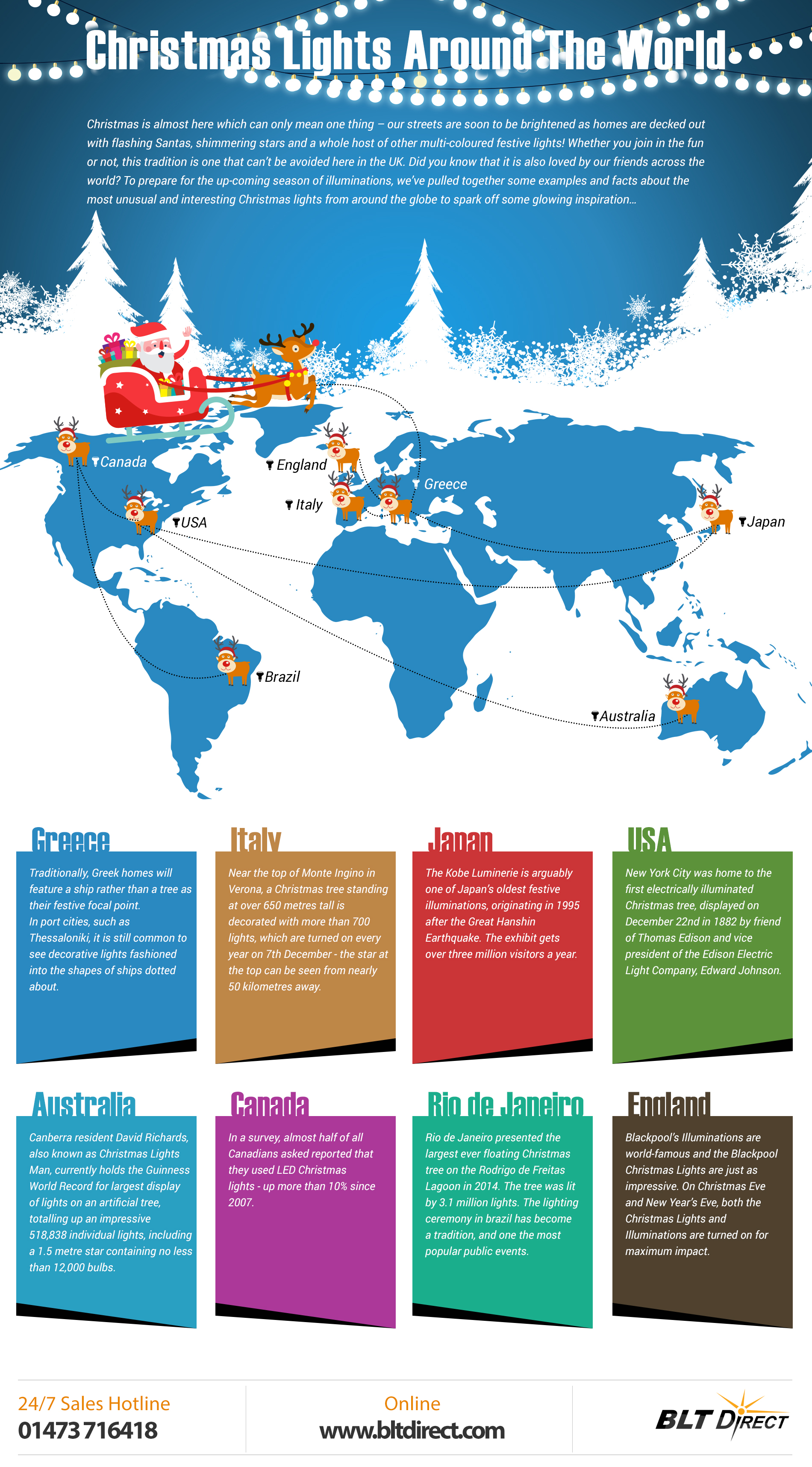 Christmas Lights Around The World

Christmas is almost here which can only mean one thing – our streets are soon to be brightened as homes are decked out with flashing Santas, shimmering stars and a whole host of other multi-coloured festive lights! Whether you join in the fun or not, this tradition is one that can't be avoided here in the UK. Did you know that it is also loved by our friends across the world? To prepare for the up-coming season of illuminations, we've pulled together some examples and facts about the most unusual and interesting Christmas lights from around the globe to spark off some glowing inspiration…

Canada
England
Greece
Italy
USA
Japan
Brazil
Australia

Greece
Traditionally, Greek homes will feature a ship rather than a tree as their festive focal point. In port cities, such as Thessaloniki, it is still common to see decorative lights fashioned into the shapes of ships dotted about.

Italy
Near the top of Monte Ingino in Verona, a Christmas tree standing at over 650 metres tall is decorated with more than 700 lights, which are turned on every year on 7th December - the star at the top can be seen from nearly 50 kilometres away.

Japan
The Kobe Luminerie is arguably one of Japan's oldest festive illuminations, originating in 1995 after the Great Hanshin Earthquake. The exhibit gets over three million visitors a year.

USA
New York City was home to the first electrically illuminated Christmas tree, displayed on December 22nd in 1882 by friend of Thomas Edison and vice president of the Edison Electric Light Company, Edward Johnson.

Australia
Canberra resident David Richards, also known as Christmas Lights Man, currently holds the Guinness World Record for largest display of lights on an artificial tree, totalling up an impressive 518,838 individual lights, including a 1.5 metre star containing no less than 12,000 bulbs.

Canada
In a survey, almost half of all Canadians asked reported that they used LED Christmas lights - up more than 10% since 2007.

Rio de Janeiro
Rio de Janeiro presented the largest ever floating Christmas tree on the Rodrigo de Freitas Lagoon in 2014. The tree was lit by 3.1 million lights. The lighting ceremony in brazil has become a tradition, and one the most popular public events.

England
Blackpool's Illuminations are world-famous and the Blackpool Christmas Lights are just as impressive. On Christmas Eve and New Year's Eve, both the Christmas Lights and Illuminations are turned on for maximum impact.

24/7 Sales Hotline
01473 716418

Online
www.bltdirect.com

BLT DIRECT