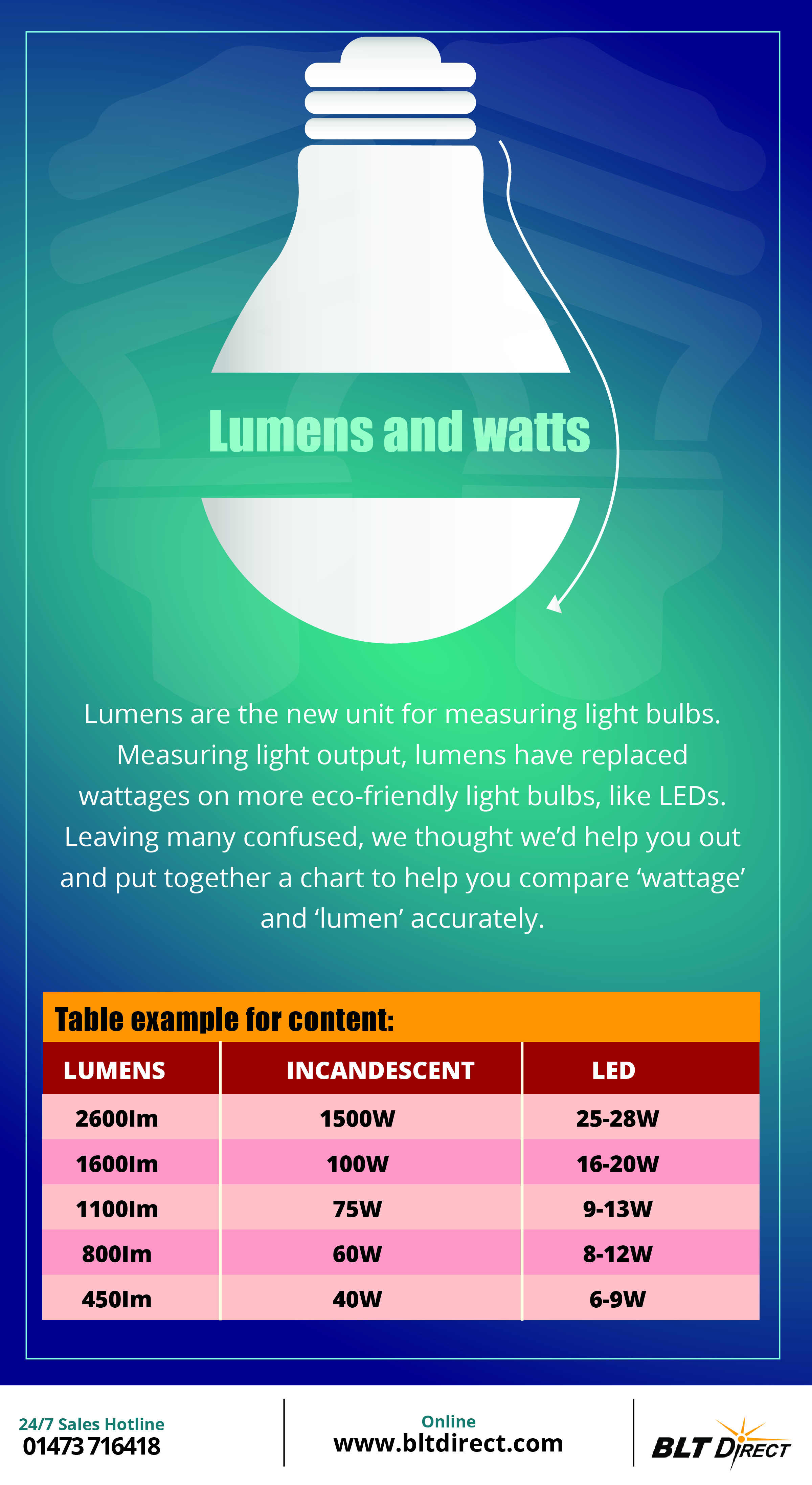 Lumens and watts

Lumens are the new unit for measuring light bulbs. Measuring light output, lumens have replaced wattages on more eco-friendly light bulbs, like LEDs. Leaving many confused, we thought we'd help you out and put together a chart to help you compare 'wattage' and 'lumen' accurately.

Table example for content:

| LUMENS | INCANDESCENT | LED |
|---|---|---|
| 2600lm | 1500W | 25-28W |
| 1600lm | 100W | 16-20W |
| 1100lm | 75W | 9-13W |
| 800lm | 60W | 8-12W |
| 450lm | 40W | 6-9W |

24/7 Sales Hotline
01473 716418

Online
www.bltdirect.com

BLT DIRECT