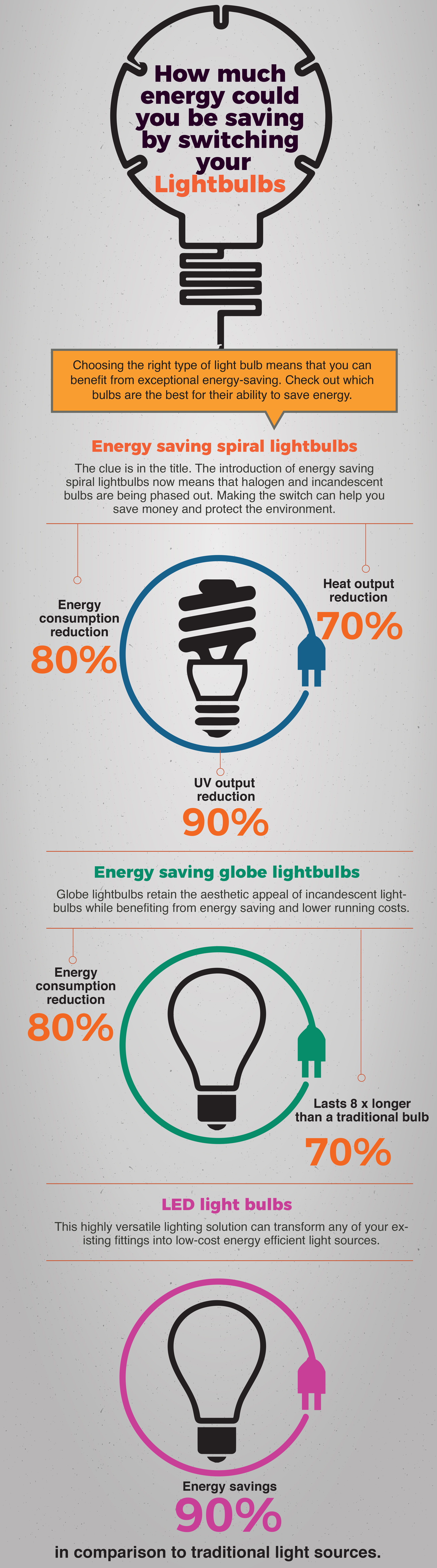 How much energy could you be saving by switching your Lightbulbs

Choosing the right type of light bulb means that you can benefit from exceptional energy-saving. Check out which bulbs are the best for their ability to save energy.

Energy saving spiral lightbulbs

The clue is in the title. The introduction of energy saving spiral lightbulbs now means that halogen and incandescent bulbs are being phased out. Making the switch can help you save money and protect the environment.

Energy consumption reduction
80%

Heat output reduction
70%

UV output reduction
90%

Energy saving globe lightbulbs

Globe lightbulbs retain the aesthetic appeal of incandescent lightbulbs while benefiting from energy saving and lower running costs.

Energy consumption reduction
80%

Lasts 8 x longer than a traditional bulb
70%

LED light bulbs

This highly versatile lighting solution can transform any of your existing fittings into low-cost energy efficient light sources.

Energy savings
90%
in comparison to traditional light sources.