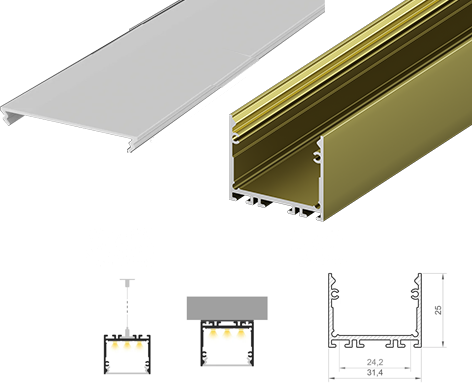 25
24,2
31,4